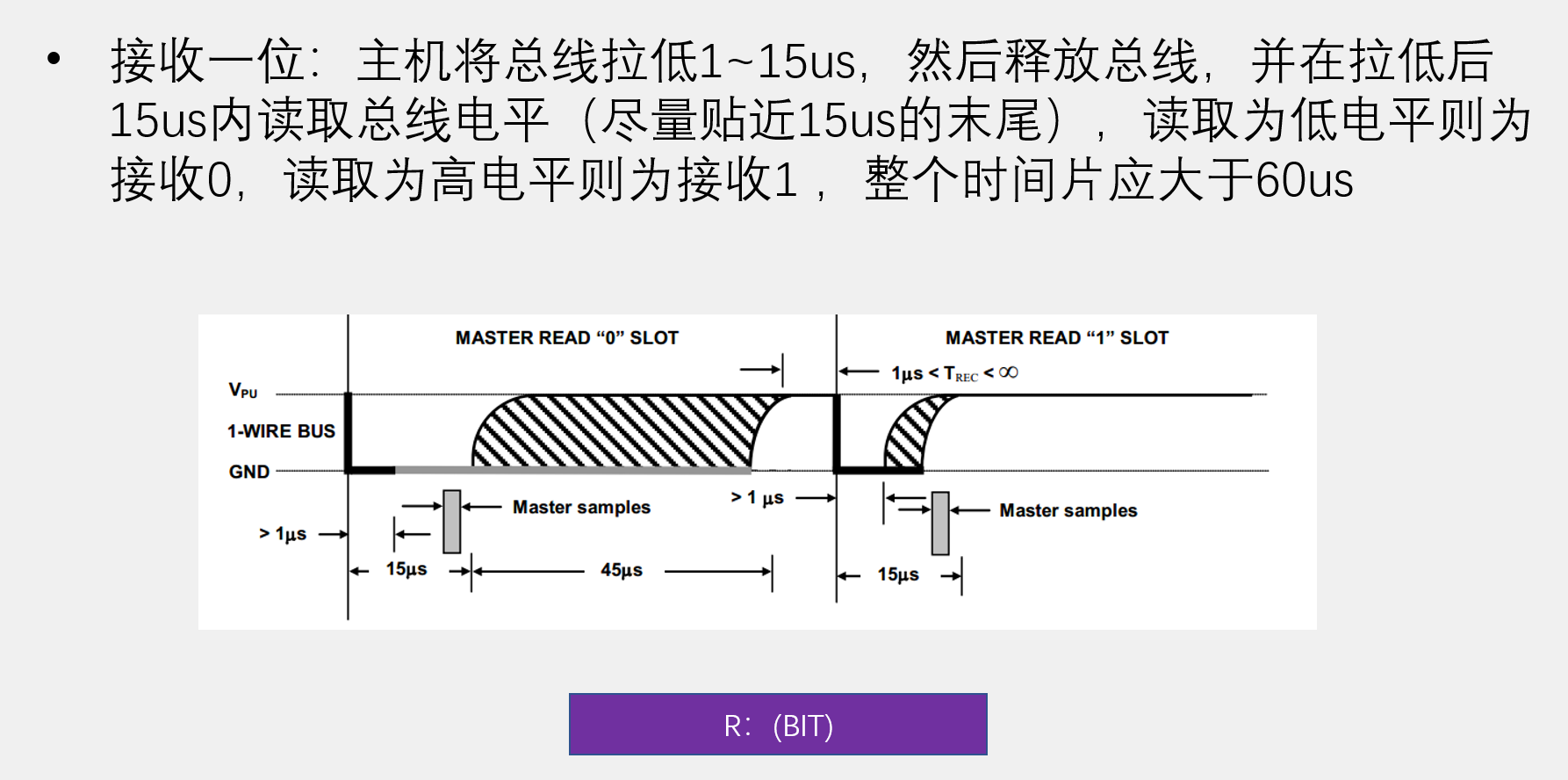 • 接收一位：主机将总线拉低1~15us，然后释放总线，并在拉低后15us内读取总线电平（尽量贴近15us的末尾），读取为低电平则为接收0，读取为高电平则为接收1，整个时间片应大于60us

MASTER READ “0” SLOT

MASTER READ “1” SLOT

$1\mu s < T_{REC} < \infty$

$V_{PU}$

1-WIRE BUS

GND

Master samples

> 1 µs

Master samples

> 1µs

15µs

45µs

15µs

R：(BIT)